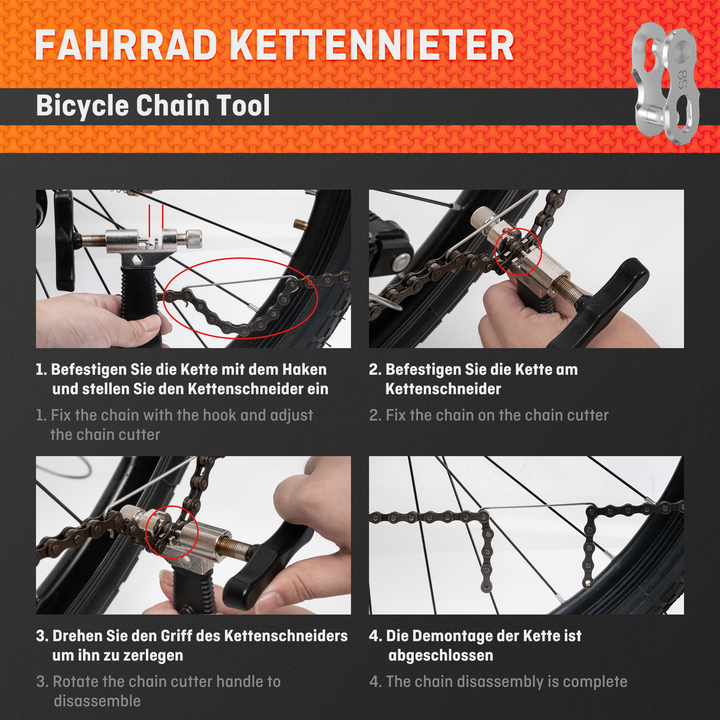 FAHRRAD KETTENNIETER

Bicycle Chain Tool

8S

1. Befestigen Sie die Kette mit dem Haken und stellen Sie den Kettenschneider ein

1. Fix the chain with the hook and adjust the chain cutter

2. Befestigen Sie die Kette am Kettenschneider

2. Fix the chain on the chain cutter

3. Drehen Sie den Griff des Kettenschneiders um ihn zu zerlegen

3. Rotate the chain cutter handle to disassemble

4. Die Demontage der Kette ist abgeschlossen

4. The chain disassembly is complete