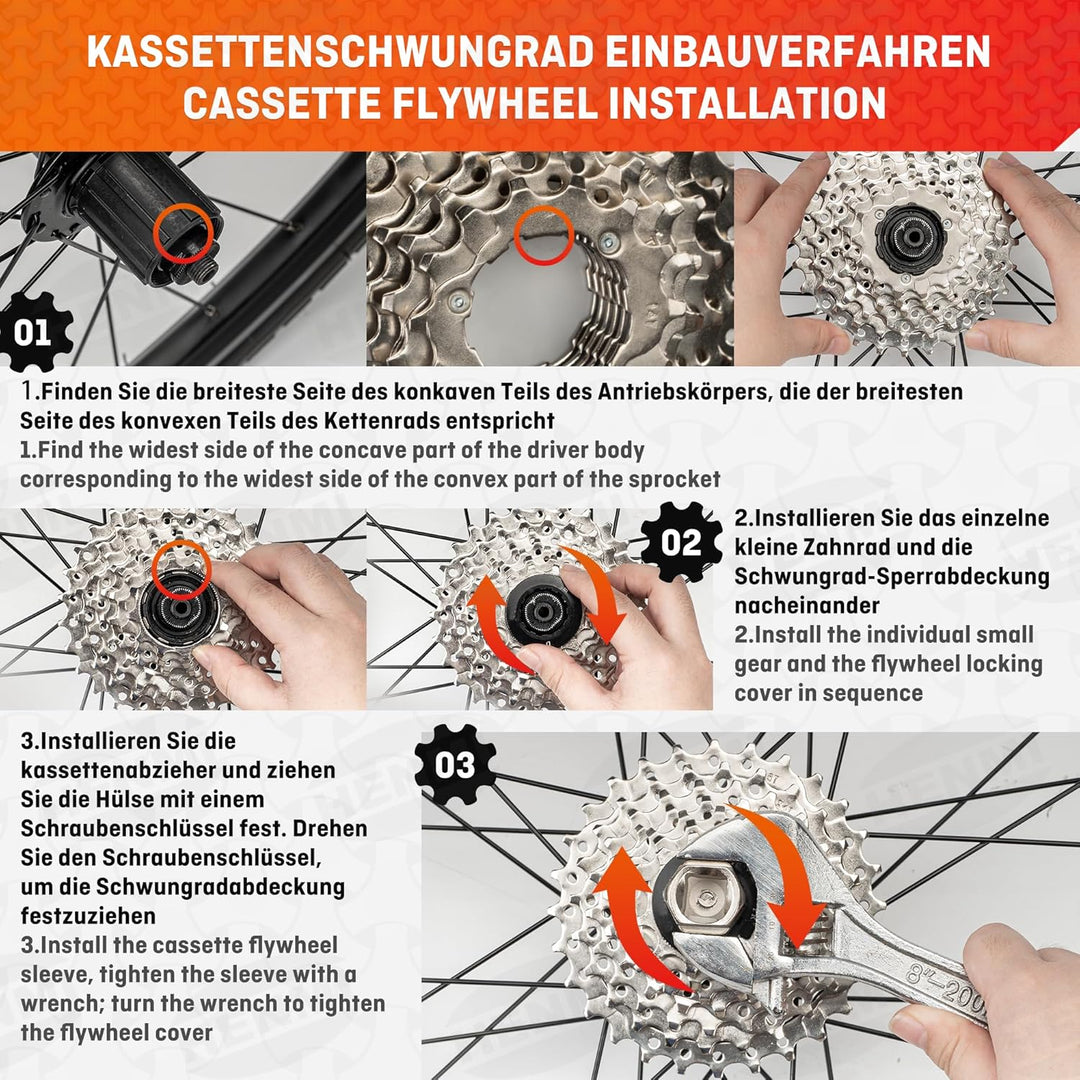 KASSETTENSCHWUNGRAD EINBAUVERFAHREN
CASSETTE FLYWHEEL INSTALLATION

01

1.Finden Sie die breiteste Seite des konkaven Teils des Antriebskörpers, die der breitesten Seite des konvexen Teils des Kettenrads entspricht
1.Find the widest side of the concave part of the driver body corresponding to the widest side of the convex part of the sprocket

02

2.Installieren Sie das einzelne kleine Zahnrad und die Schwungrad-Sperrabdeckung nacheinander
2.Install the individual small gear and the flywheel locking cover in sequence

3.Installieren Sie die kassettenabzieher und ziehen Sie die Hülse mit einem Schraubenschlüssel fest. Drehen Sie den Schraubenschlüssel, um die Schwungradabdeckung festzuziehen
3.Install the cassette flywheel sleeve, tighten the sleeve with a wrench; turn the wrench to tighten the flywheel cover

03

8"-200