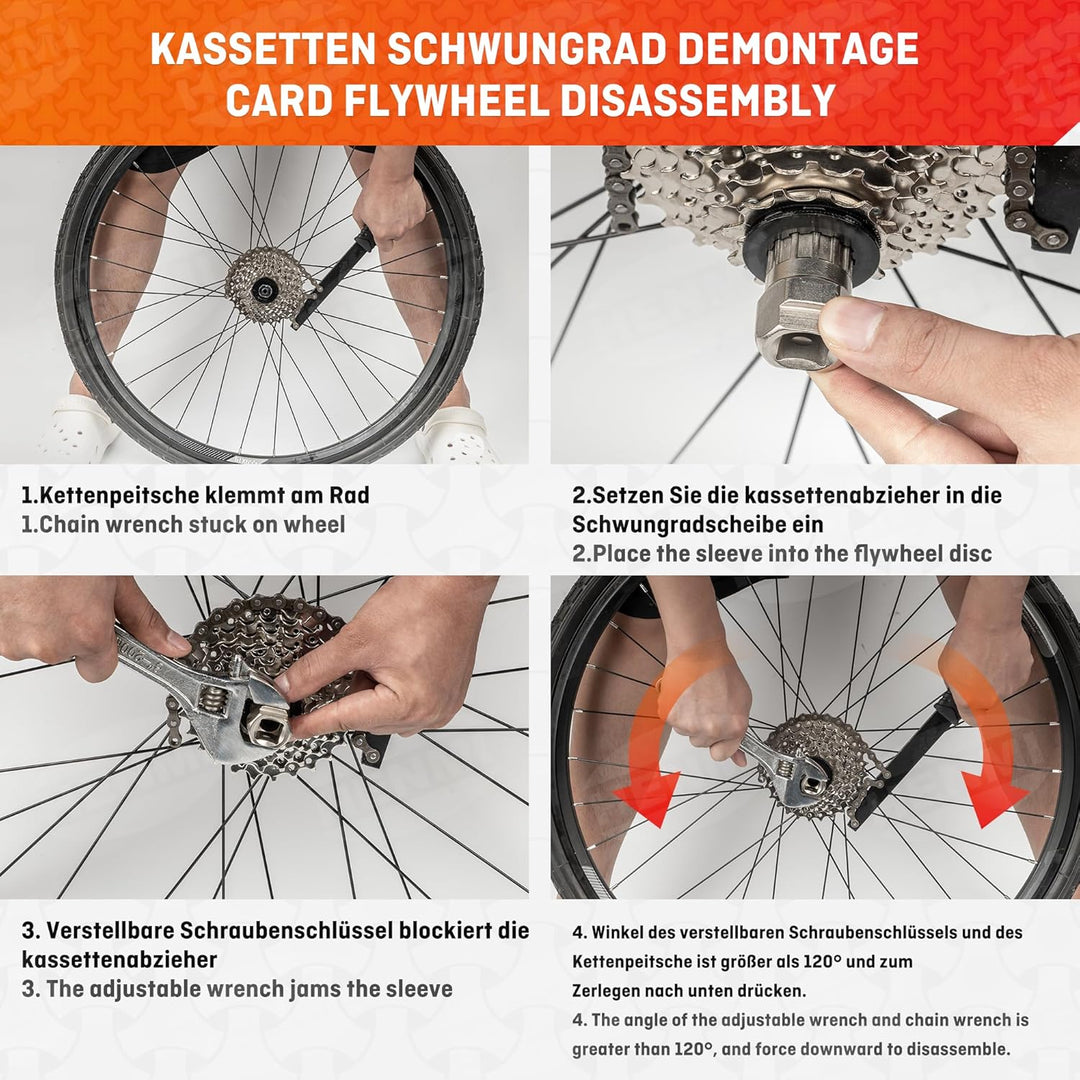 KASSETTEN SCHWUNGRAD DEMONTAGE
CARD FLYWHEEL DISASSEMBLY

1.Kettenpeitsche klemmt am Rad
1.Chain wrench stuck on wheel

2.Setzen Sie die kassettenabzieher in die Schwungradscheibe ein
2.Place the sleeve into the flywheel disc

3. Verstellbare Schraubenschlüssel blockiert die kassettenabzieher
3. The adjustable wrench jams the sleeve

4. Winkel des verstellbaren Schraubenschlüssels und des Kettenpeitsche ist größer als 120° und zum Zerlegen nach unten drücken.
4. The angle of the adjustable wrench and chain wrench is greater than 120°, and force downward to disassemble.