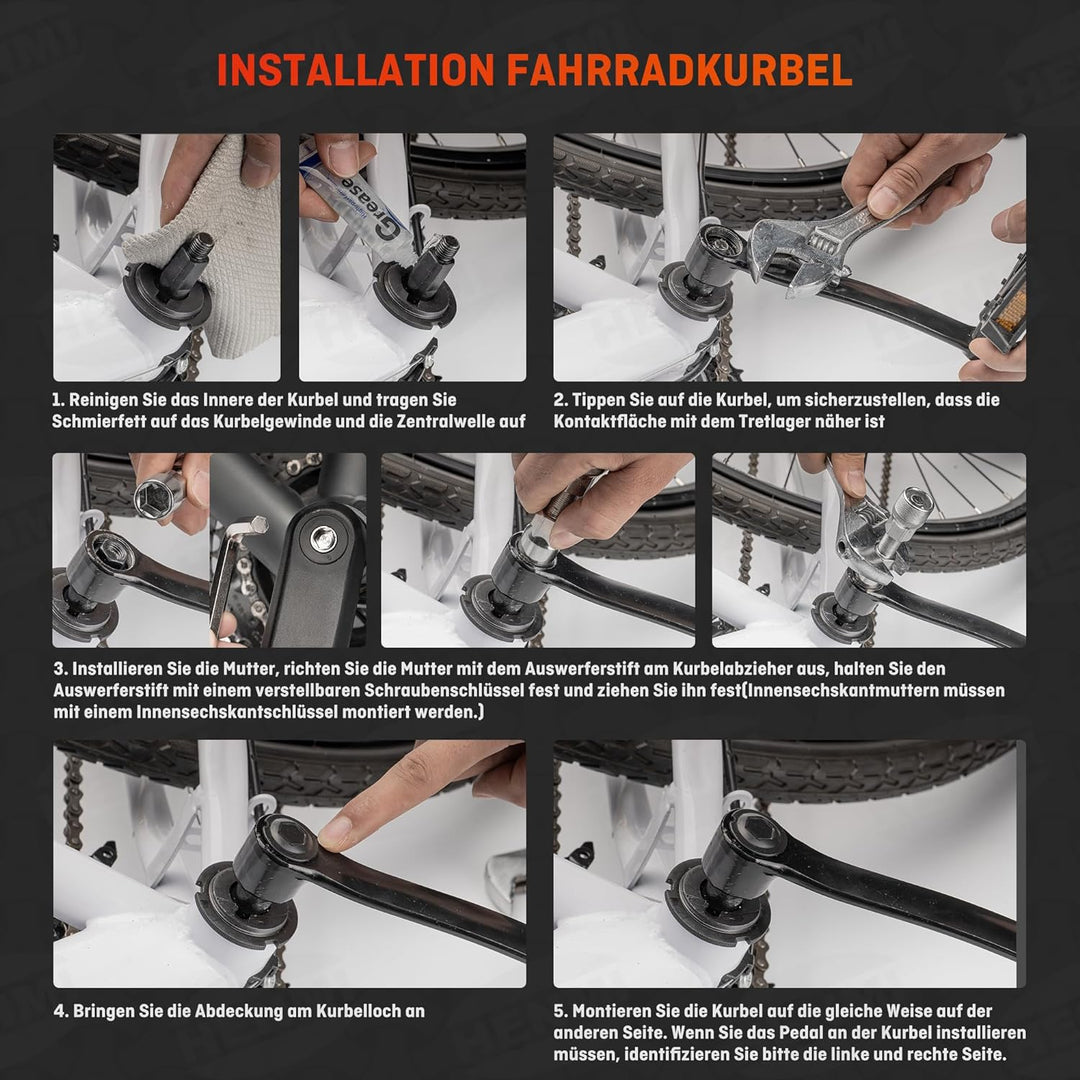 INSTALLATION FAHRRADKURBEL

Grease

1. Reinigen Sie das Innere der Kurbel und tragen Sie Schmierfett auf das Kurbelgewinde und die Zentralwelle auf

2. Tippen Sie auf die Kurbel, um sicherzustellen, dass die Kontaktfläche mit dem Tretlager näher ist

3. Installieren Sie die Mutter, richten Sie die Mutter mit dem Auswerferstift am Kurbelabzieher aus, halten Sie den Auswerferstift mit einem verstellbaren Schraubenschlüssel fest und ziehen Sie ihn fest(Innensechskantmuttern müssen mit einem Innensechskantschlüssel montiert werden.)

4. Bringen Sie die Abdeckung am Kurbelloch an

5. Montieren Sie die Kurbel auf die gleiche Weise auf der anderen Seite. Wenn Sie das Pedal an der Kurbel installieren müssen, identifizieren Sie bitte die linke und rechte Seite.