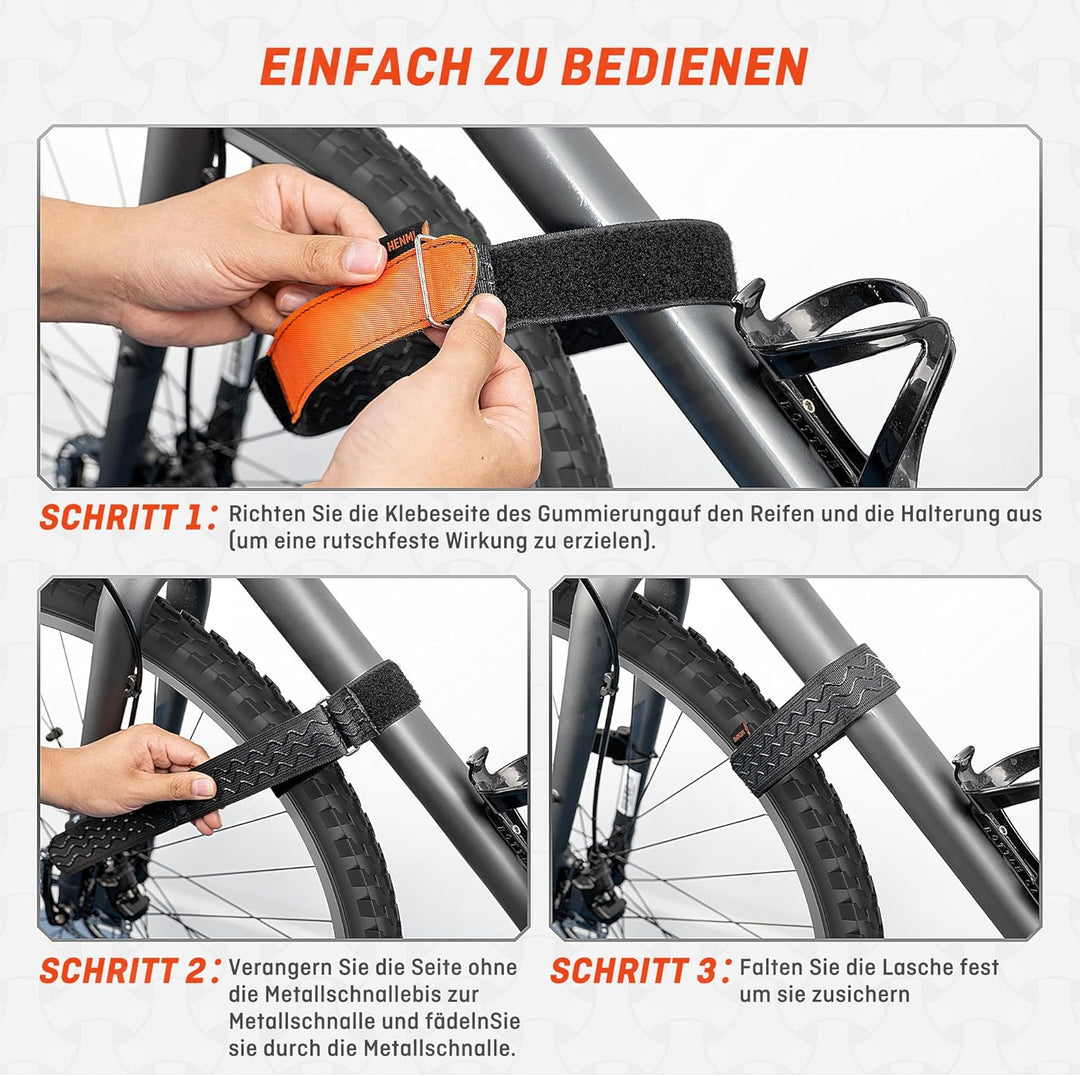 EINFACH ZU BEDIENEN

HENMI

SCHRITT 1: Richten Sie die Klebeseite des Gummierungauf den Reifen und die Halterung aus (um eine rutschfeste Wirkung zu erzielen).

SCHRITT 2: Verangern Sie die Seite ohne die Metallschnallebis zur Metallschnalle und fädelnSie sie durch die Metallschnalle.

SCHRITT 3: Falten Sie die Lasche fest um sie zusichern