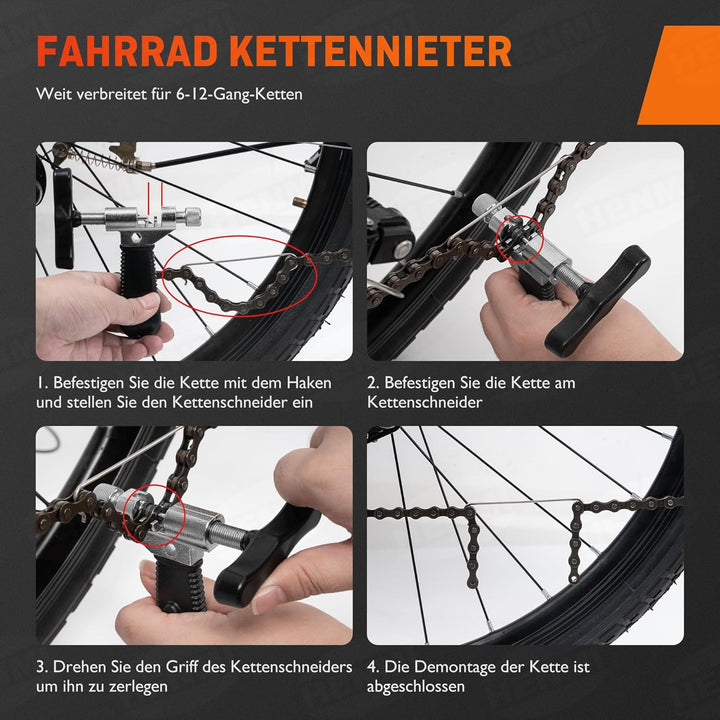 FAHRRAD KETTENNIETER

Weit verbreitet für 6-12-Gang-Ketten

1. Befestigen Sie die Kette mit dem Haken und stellen Sie den Kettenschneider ein

2. Befestigen Sie die Kette am Kettenschneider

3. Drehen Sie den Griff des Kettenschneiders um ihn zu zerlegen

4. Die Demontage der Kette ist abgeschlossen