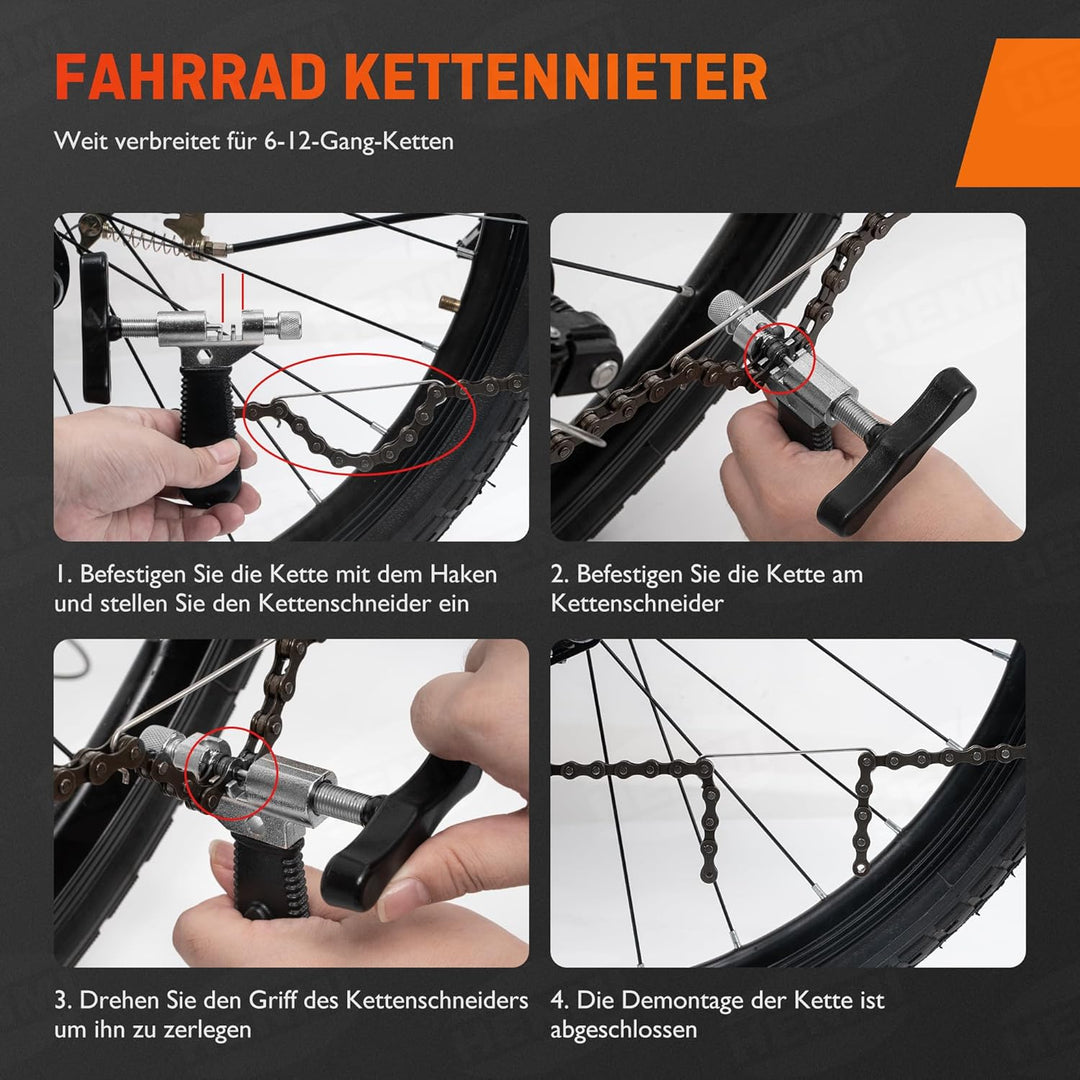 FAHRRAD KETTENNIETER

Weit verbreitet für 6-12-Gang-Ketten

1. Befestigen Sie die Kette mit dem Haken und stellen Sie den Kettenschneider ein

2. Befestigen Sie die Kette am Kettenschneider

3. Drehen Sie den Griff des Kettenschneiders um ihn zu zerlegen

4. Die Demontage der Kette ist abgeschlossen