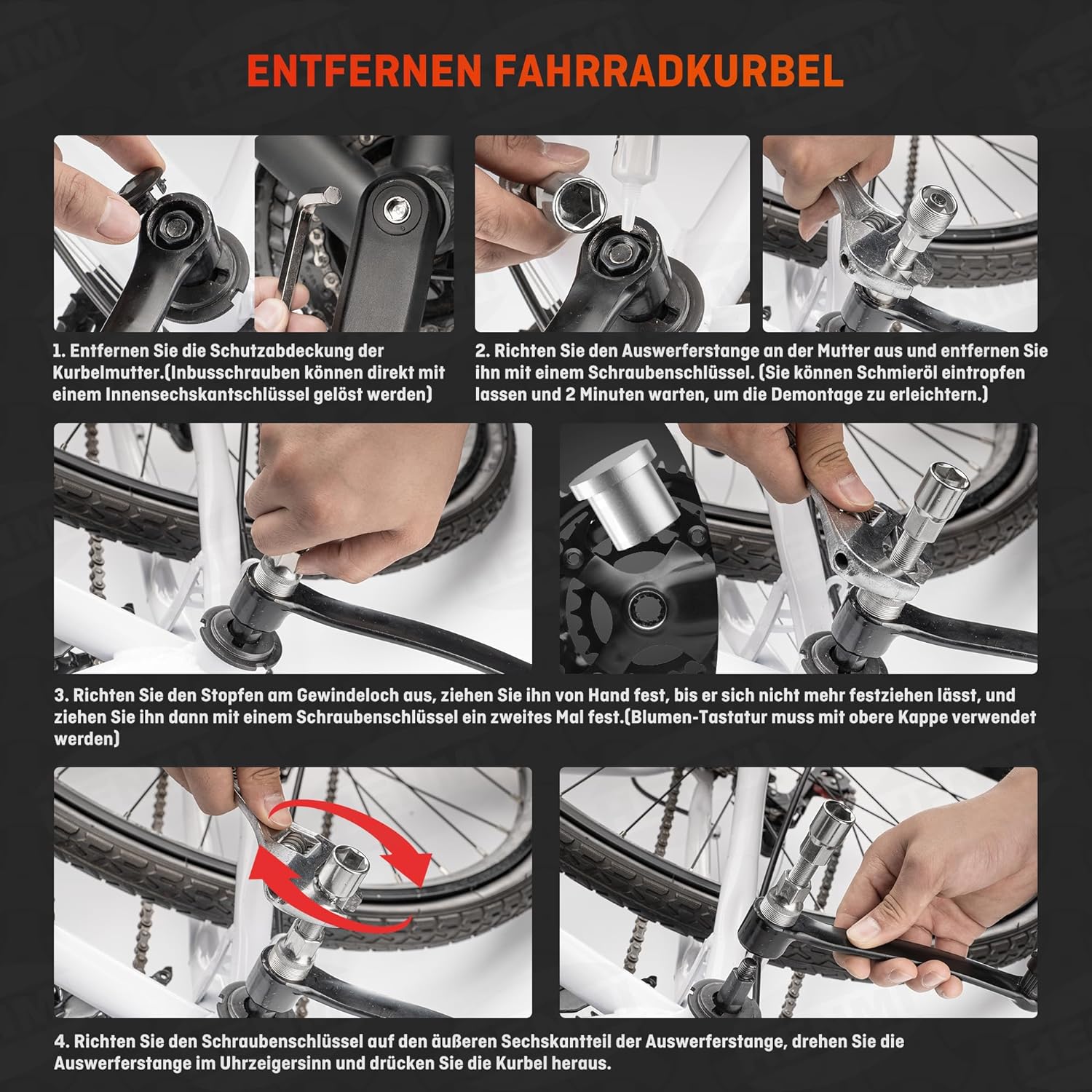 ENTFERNEN FAHRRADKURBEL

1. Entfernen Sie die Schutzabdeckung der Kurbelmutter.(Inbusschrauben können direkt mit einem Innensechskantschlüssel gelöst werden)

2. Richten Sie den Auswerferstange an der Mutter aus und entfernen Sie ihn mit einem Schraubenschlüssel. (Sie können Schmieröl eintropfen lassen und 2 Minuten warten, um die Demontage zu erleichtern.)

3. Richten Sie den Stopfen am Gewindeloch aus, ziehen Sie ihn von Hand fest, bis er sich nicht mehr festziehen lässt, und ziehen Sie ihn dann mit einem Schraubenschlüssel ein zweites Mal fest.(Blumen-Tastatur muss mit obere Kappe verwendet werden)

4. Richten Sie den Schraubenschlüssel auf den äußeren Sechskantteil der Auswerferstange, drehen Sie die Auswerferstange im Uhrzeigersinn und drücken Sie die Kurbel heraus.