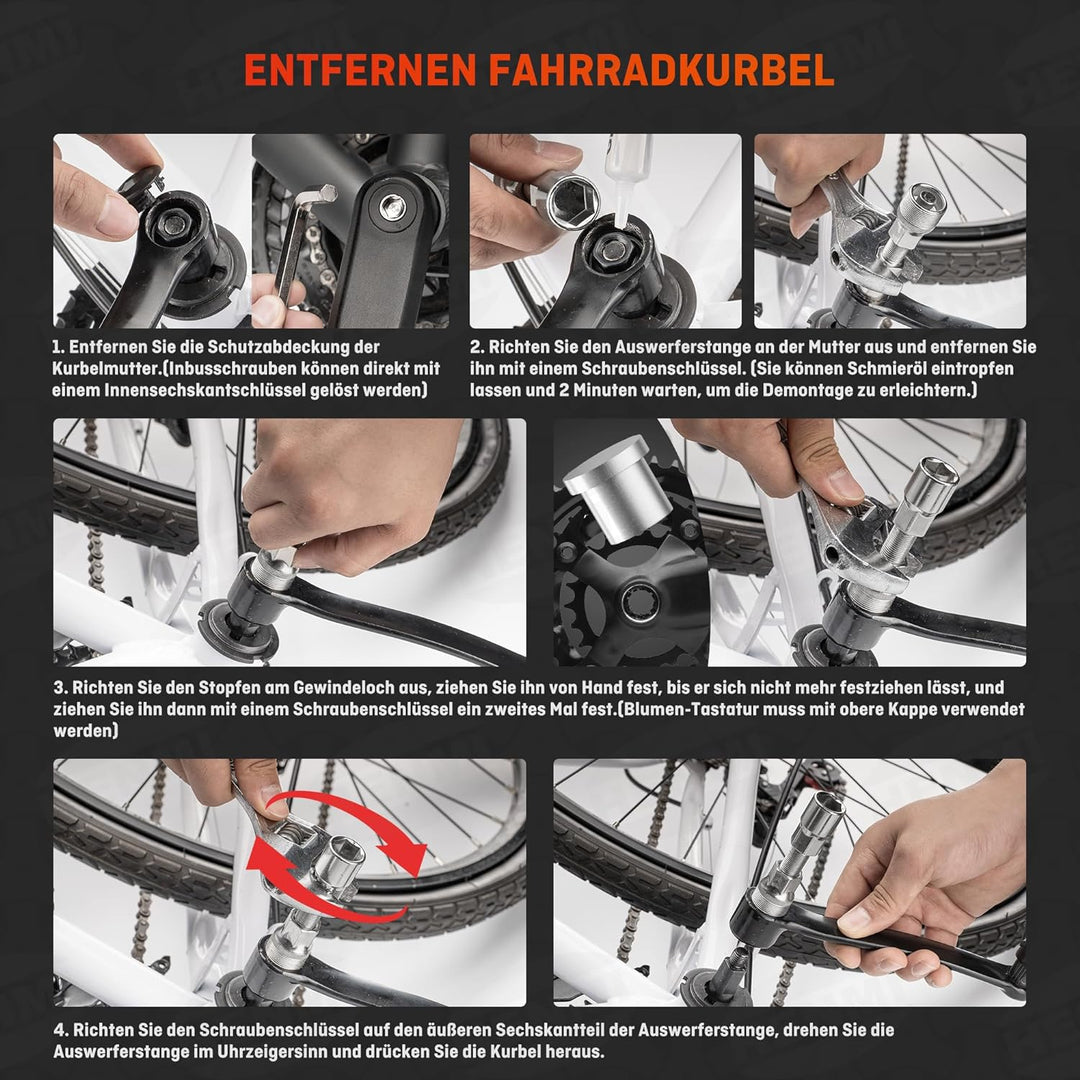 ENTFERNEN FAHRRADKURBEL

1. Entfernen Sie die Schutzabdeckung der Kurbelmutter.(Inbusschrauben können direkt mit einem Innensechskantschlüssel gelöst werden)

2. Richten Sie den Auswerferstange an der Mutter aus und entfernen Sie ihn mit einem Schraubenschlüssel. (Sie können Schmieröl eintropfen lassen und 2 Minuten warten, um die Demontage zu erleichtern.)

3. Richten Sie den Stopfen am Gewindeloch aus, ziehen Sie ihn von Hand fest, bis er sich nicht mehr festziehen lässt, und ziehen Sie ihn dann mit einem Schraubenschlüssel ein zweites Mal fest.(Blumen-Tastatur muss mit obere Kappe verwendet werden)

4. Richten Sie den Schraubenschlüssel auf den äußeren Sechskantteil der Auswerferstange, drehen Sie die Auswerferstange im Uhrzeigersinn und drücken Sie die Kurbel heraus.