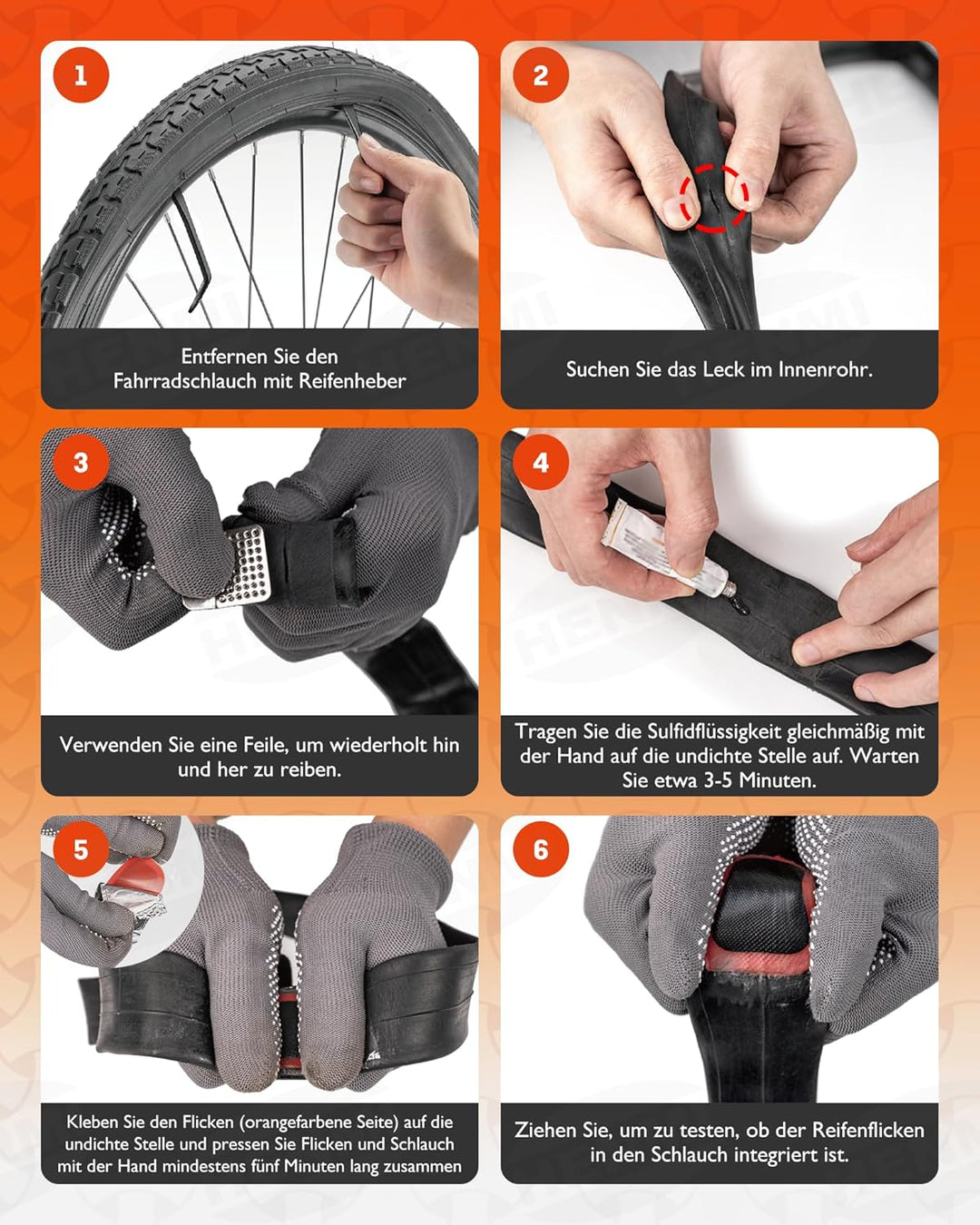 1

Entfernen Sie den Fahrradschlauch mit Reifenheber

2

Suchen Sie das Leck im Innenrohr.

3

Verwenden Sie eine Feile, um wiederholt hin und her zu reiben.

4

Tragen Sie die Sulfidflüssigkeit gleichmäßig mit der Hand auf die undichte Stelle auf. Warten Sie etwa 3-5 Minuten.

5

Kleben Sie den Flicken (orangefarbene Seite) auf die undichte Stelle und pressen Sie Flicken und Schlauch mit der Hand mindestens fünf Minuten lang zusammen

6

Ziehen Sie, um zu testen, ob der Reifenflicken in den Schlauch integriert ist.