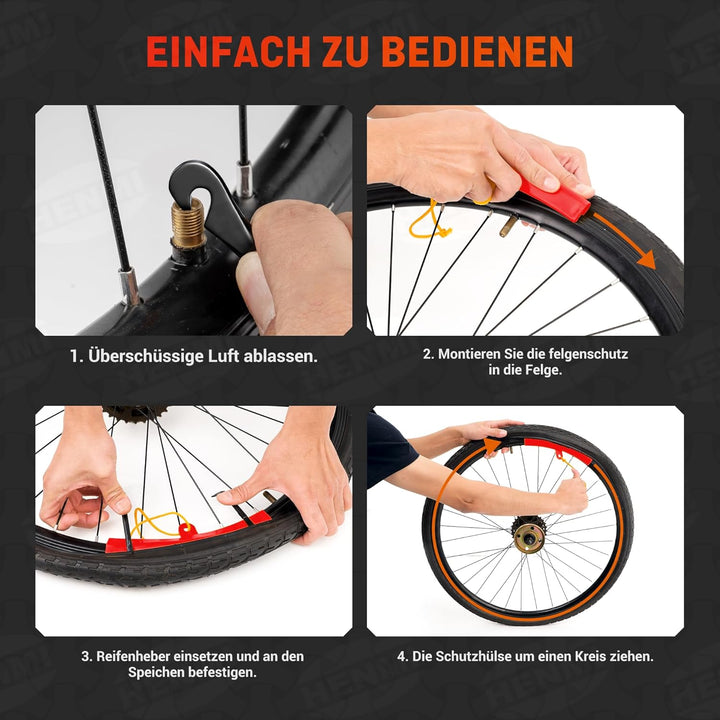 EINFACH ZU BEDIENEN

1. Überschüssige Luft ablassen.

2. Montieren Sie die felgenschutz in die Felge.

3. Reifenheber einsetzen und an den Speichen befestigen.

4. Die Schutzhülse um einen Kreis ziehen.