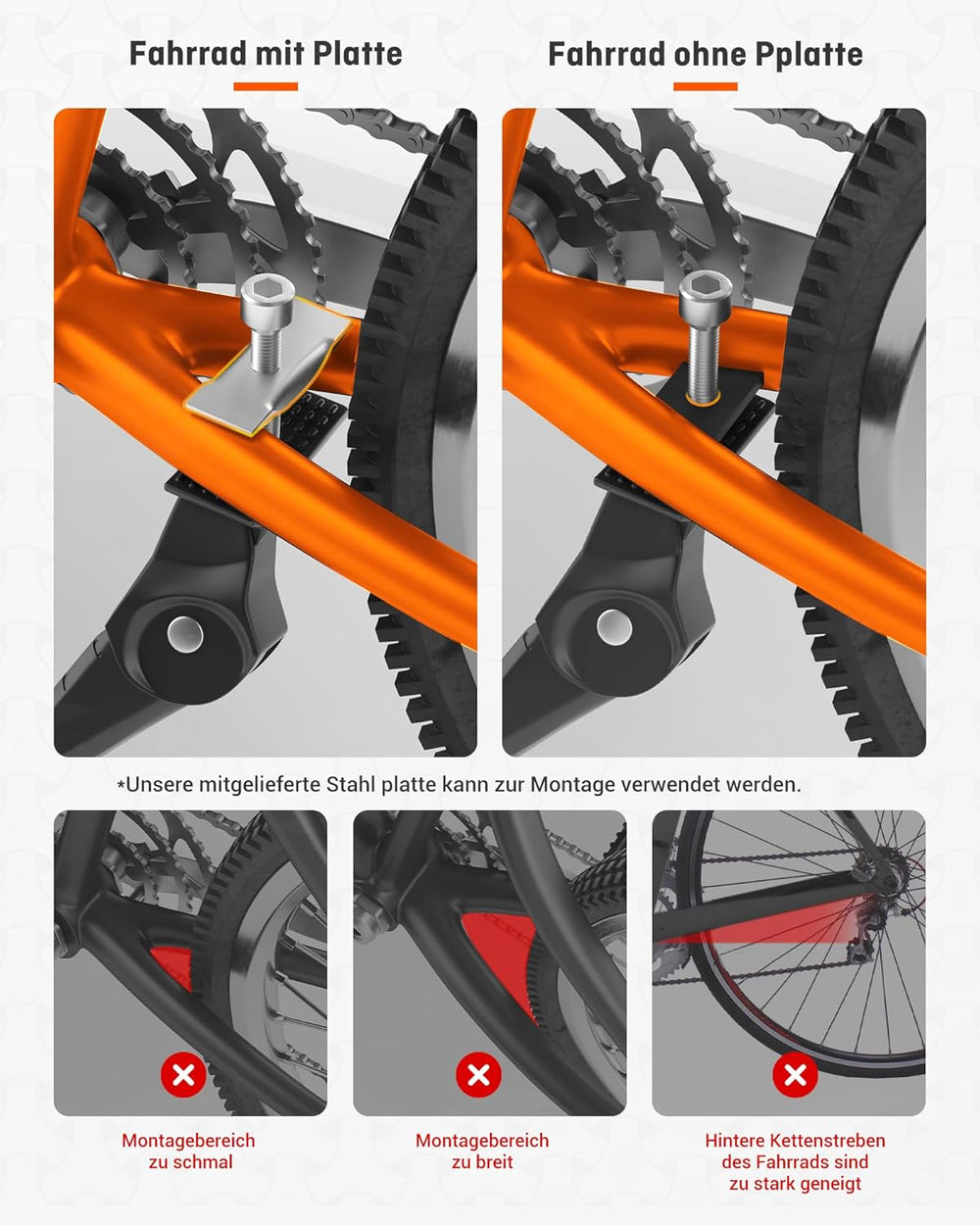 Fahrrad mit Platte

Fahrrad ohne Pplatte

*Unsere mitgelieferte Stahl platte kann zur Montage verwendet werden.

Montagebereich zu schmal

Montagebereich zu breit

Hintere Kettenstreben des Fahrrads sind zu stark geneigt